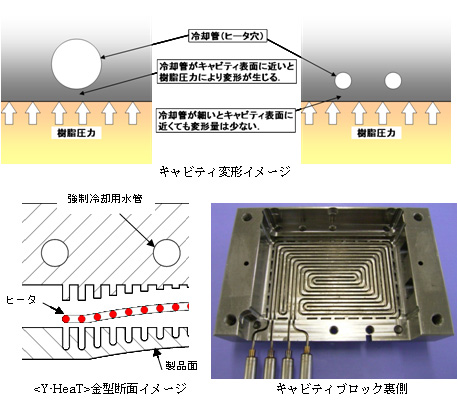 冷却管(ヒータ穴)

冷却管がキャビティ表面に近いと樹脂圧力により変形が生じる.

冷却管が細いとキャビティ表面に近くても変形量は少ない.

樹脂圧力

樹脂圧力

キャビティ変形イメージ

強制冷却用水管

ヒータ

製品面

<Y-HeaT>金型断面イメージ

キャビティブロック裏側